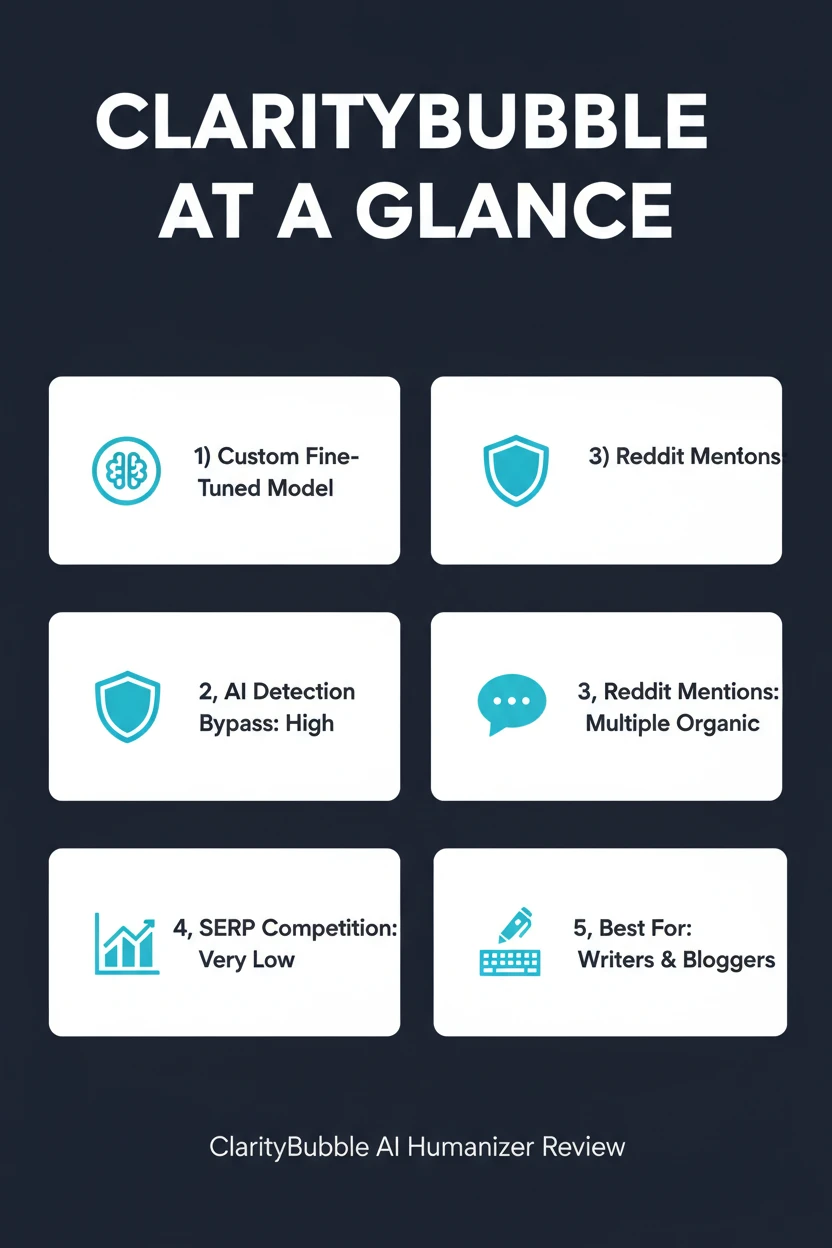 CLARITYBUBBLE AT A GLANCE

1) Custom Fine-Tuned Model

3) Reddit Mentons:

2, AI Detection Bypass: High

3, Reddit Mentions: Multiple Organic

4, SERP Competition: Very Low

5, Best For: Writers & Bloggers

ClarityBubble AI Humanizer Review