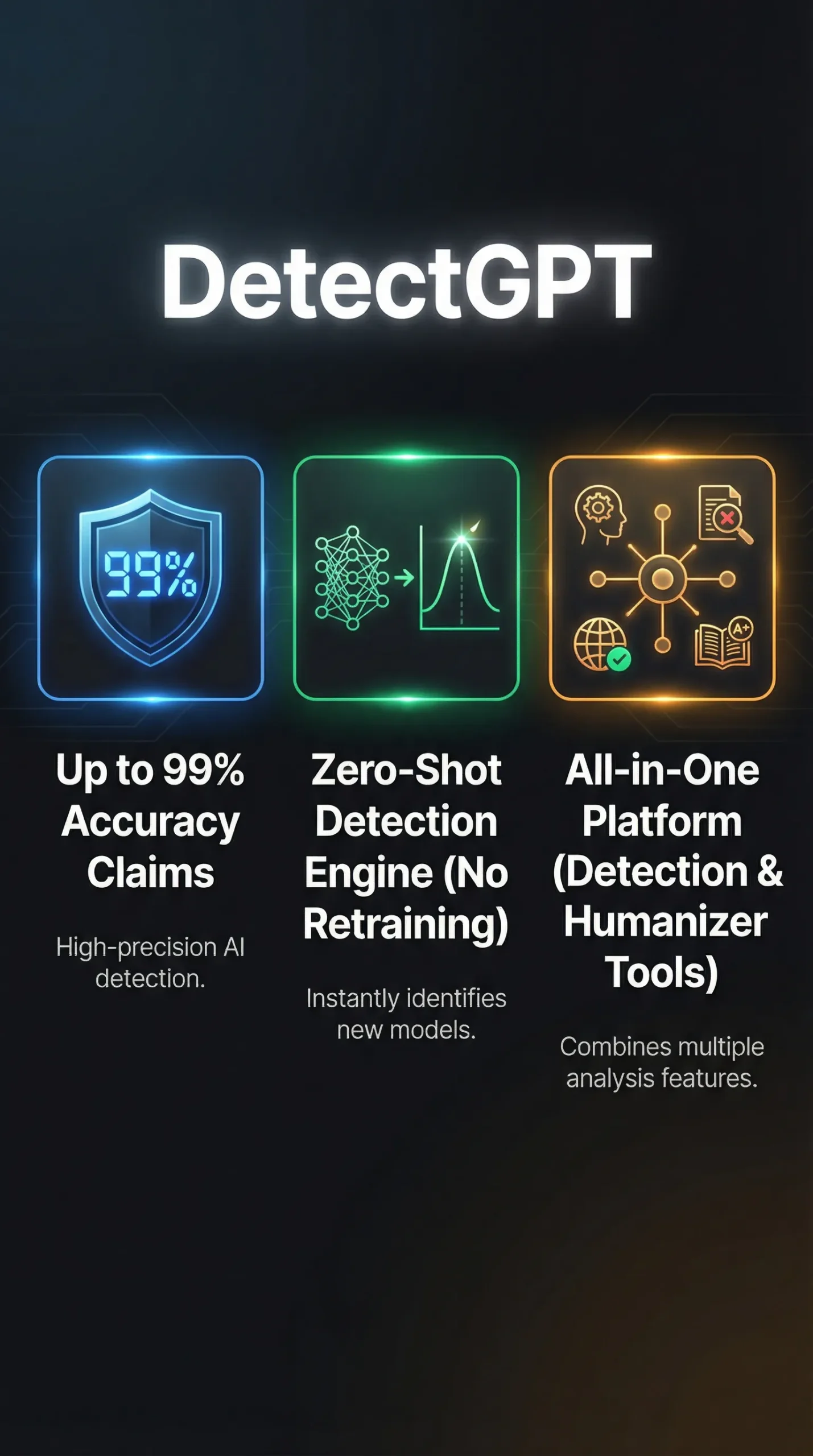 DetectGPT

99%

A+

Up to 99% Accuracy Claims

High-precision AI detection.

Zero-Shot Detection Engine (No Retraining)

Instantly identifies new models.

All-in-One Platform (Detection & Humanizer Tools)

Combines multiple analysis features.