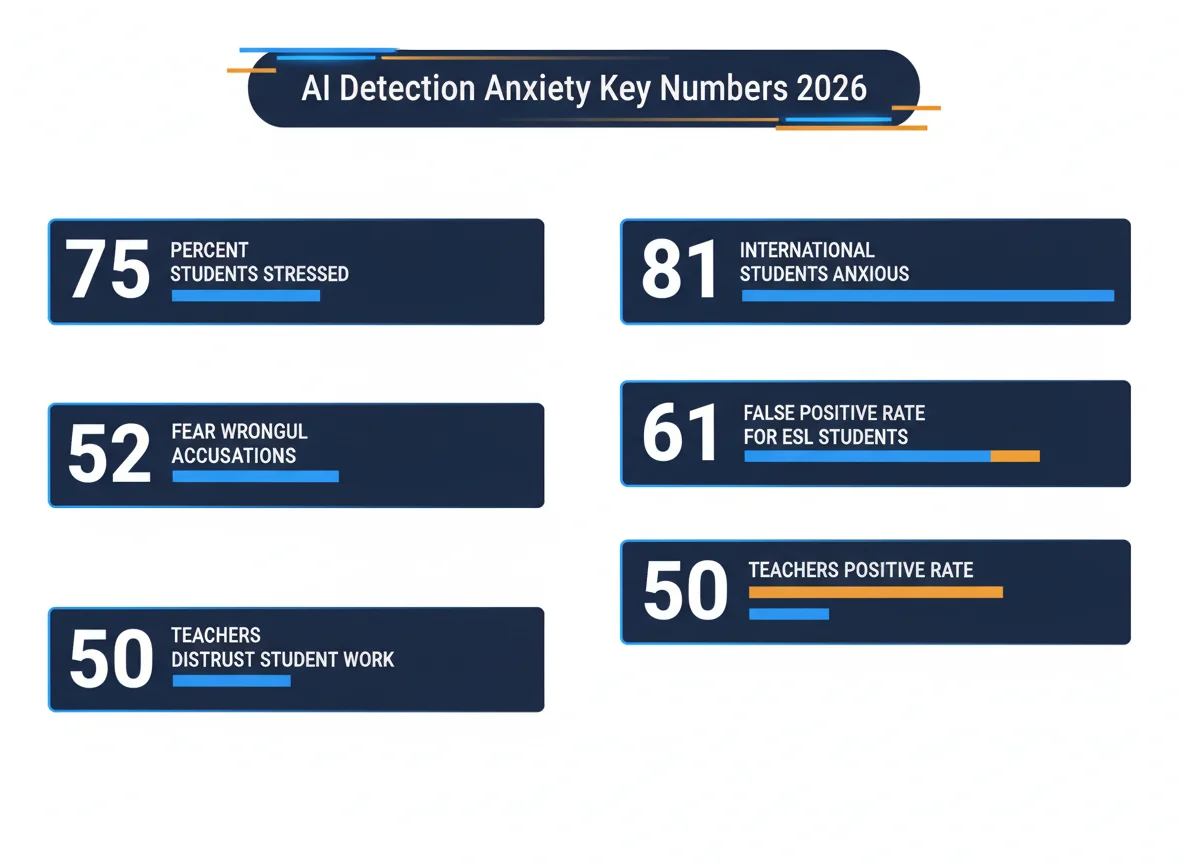 AI Detection Anxiety Key Numbers 2026

75 PERCENT STUDENTS STRESSED

52 FEAR WRONGUL ACCUSATIONS

50 TEACHERS DISTRUST STUDENT WORK

81 INTERNATIONAL STUDENTS ANXIOUS

61 FALSE POSITIVE RATE FOR ESL STUDENTS

50 TEACHERS POSITIVE RATE